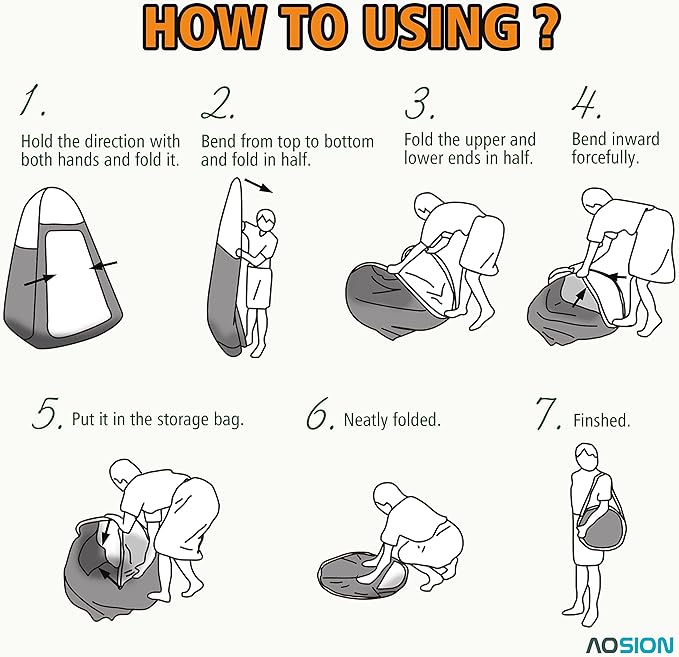 HOW TO USING ?

1.
Hold the direction with both hands and fold it.

2.
Bend from top to bottom and fold in half.

3.
Fold the upper and lower ends in half.

4.
Bend inward forcefully.

5. Put it in the storage bag.

6. Neatly folded.

7. Finshed.

AOSION