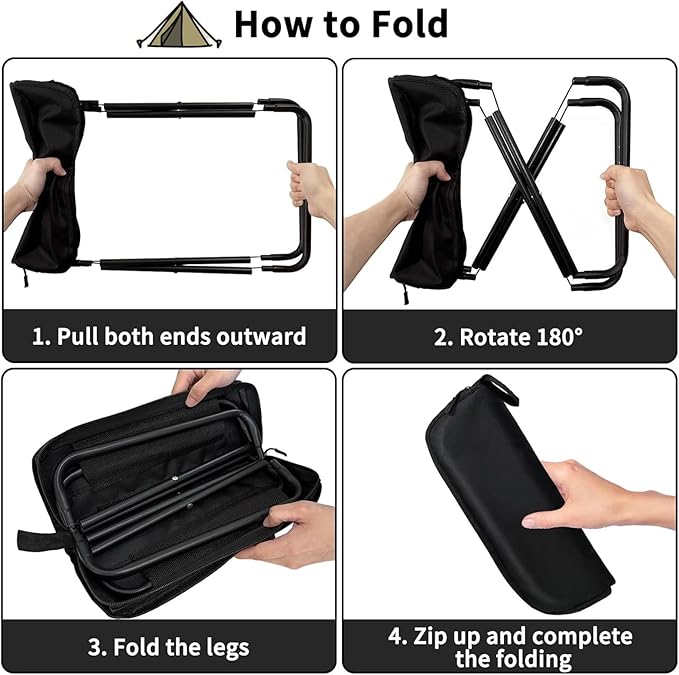 How to Fold

1. Pull both ends outward

2. Rotate 180°

3. Fold the legs

4. Zip up and complete the folding