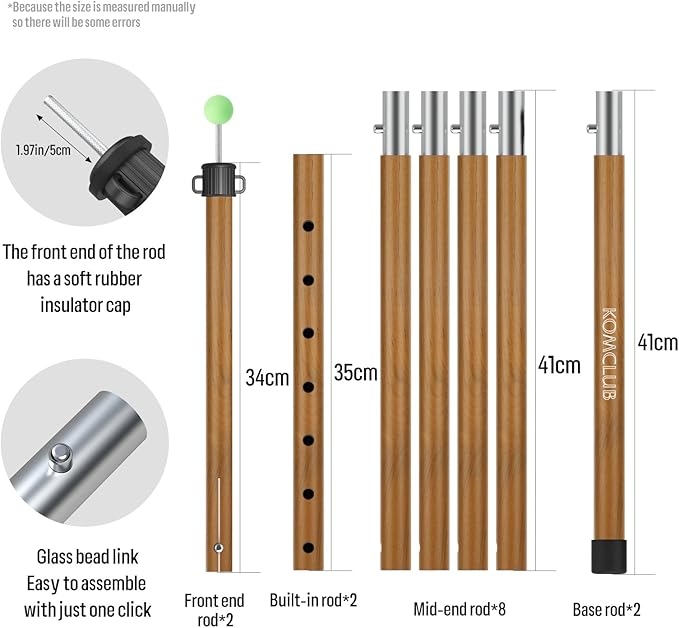 *Because the size is measured manually so there will be some errors

1.97in/5cm

The front end of the rod has a soft rubber insulator cap

Glass bead link Easy to assemble with just one click

34cm

35cm

41cm

KOMCLUB

41cm

Front end rod*2

Built-in rod*2

Mid-end rod*8

Base rod*2