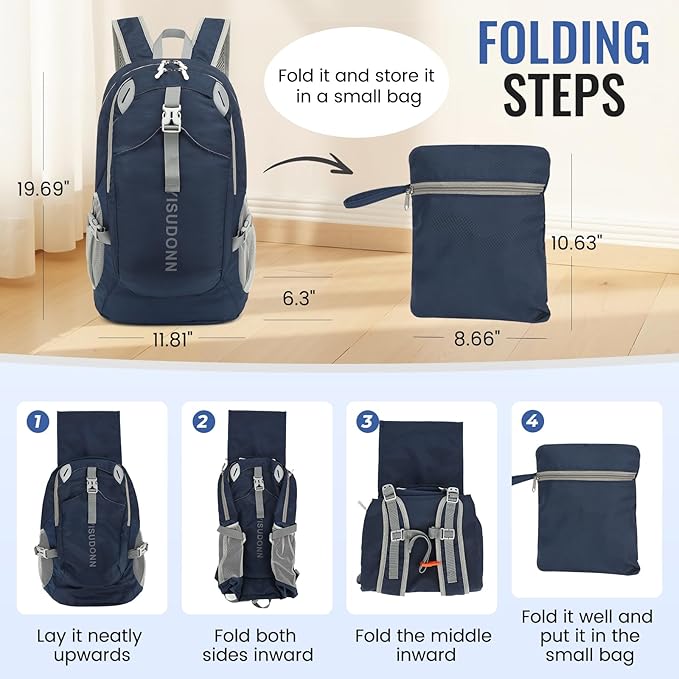 FOLDING STEPS

Fold it and store it in a small bag

19.69"

ISUDONN

6.3"

11.81"

10.63"

8.66"

1
ISUDONN
Lay it neatly upwards

2
ISUDONN
Fold both sides inward

3
Fold the middle inward

4
Fold it well and put it in the small bag