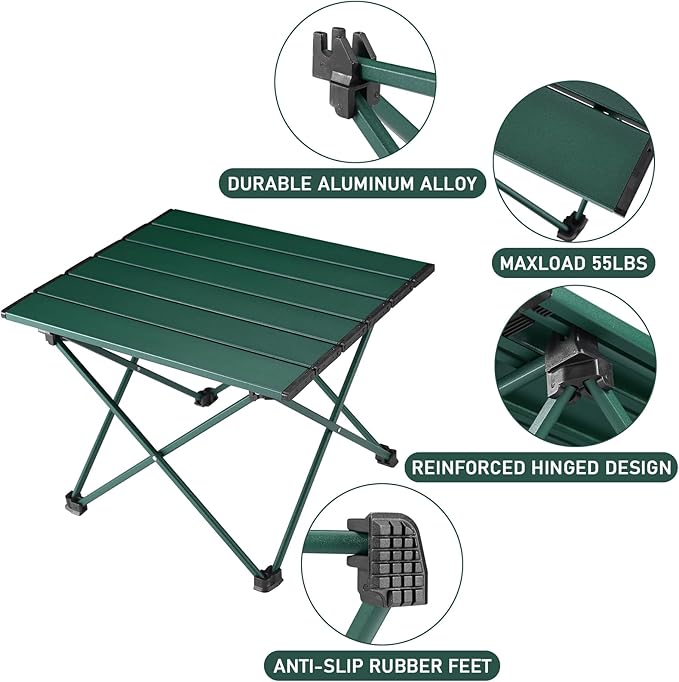 DURABLE ALUMINUM ALLOY

MAXLOAD 55LBS

REINFORCED HINGED DESIGN

ANTI-SLIP RUBBER FEET