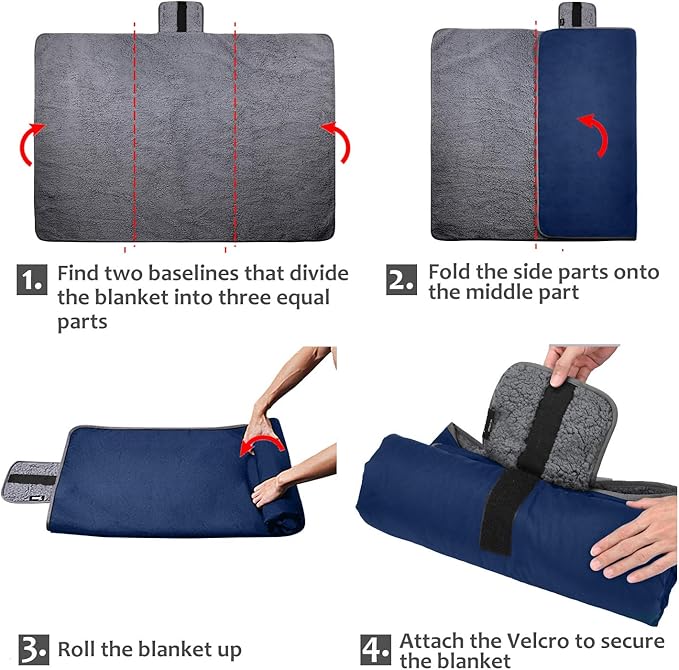 1. Find two baselines that divide the blanket into three equal parts

2. Fold the side parts onto the middle part

3. Roll the blanket up

4. Attach the Velcro to secure the blanket