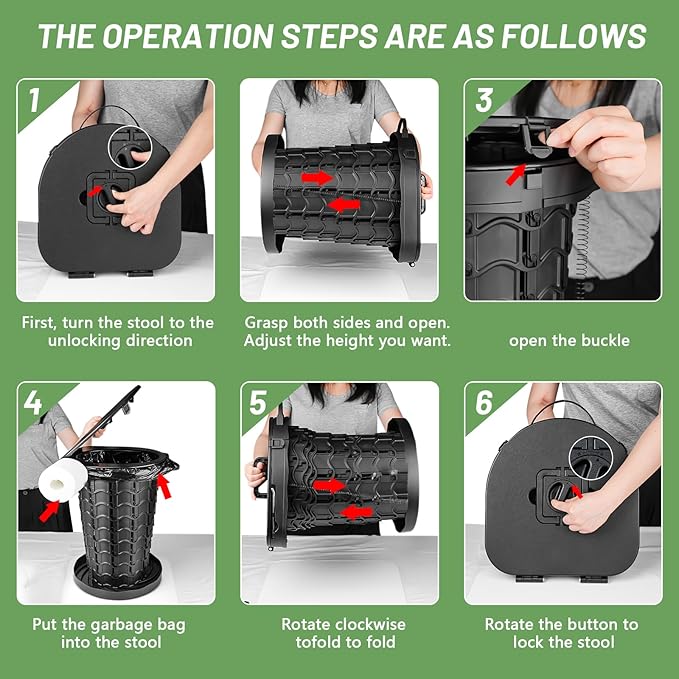 THE OPERATION STEPS ARE AS FOLLOWS

1

First, turn the stool to the unlocking direction

Grasp both sides and open. Adjust the height you want.

3

open the buckle

4

Put the garbage bag into the stool

5

Rotate clockwise tofold to fold

6

Rotate the button to lock the stool