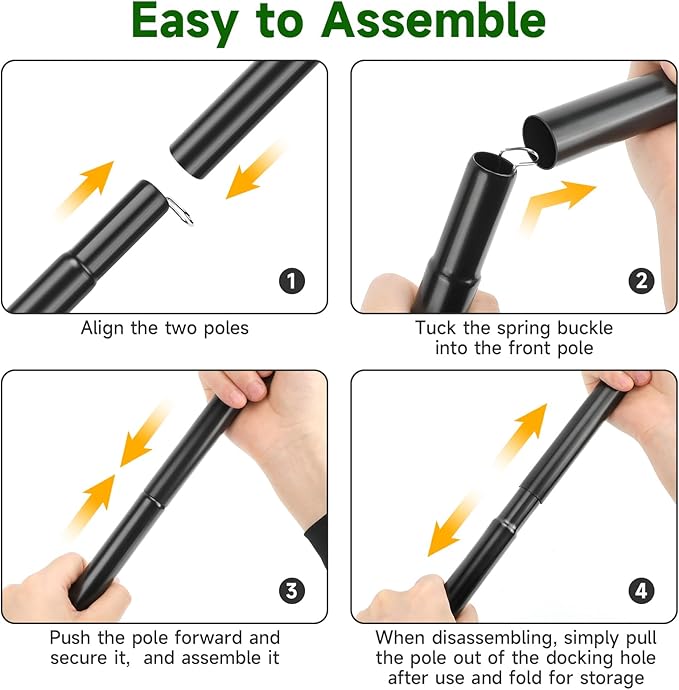 Easy to Assemble

1

Align the two poles

2

Tuck the spring buckle into the front pole

3

Push the pole forward and secure it, and assemble it

4

When disassembling, simply pull the pole out of the docking hole after use and fold for storage