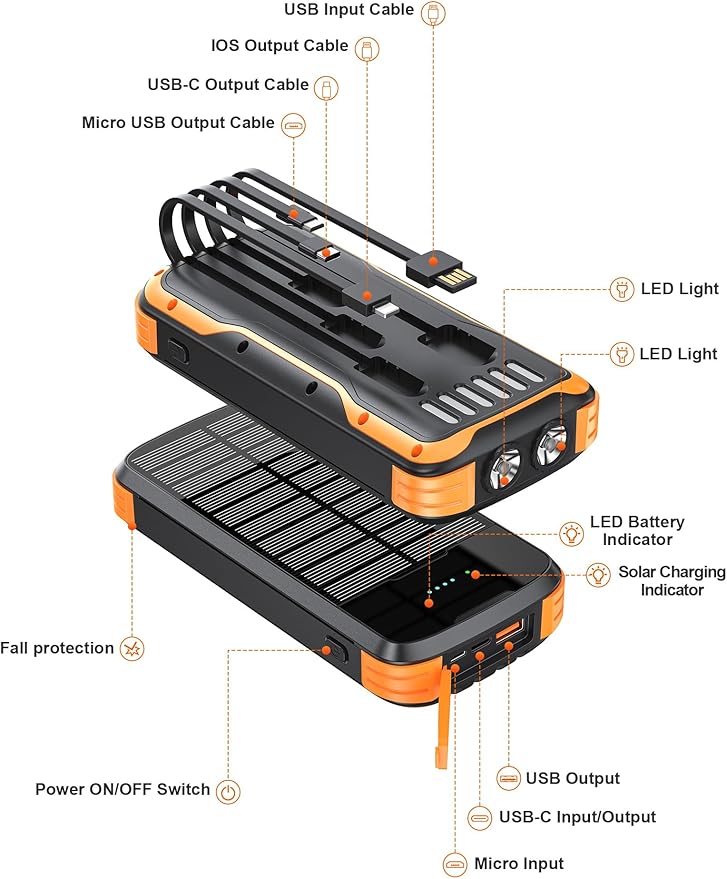 USB Input Cable

IOS Output Cable

USB-C Output Cable

Micro USB Output Cable

LED Light

LED Light

LED Battery Indicator

Solar Charging Indicator

Fall protection

Power ON/OFF Switch

USB Output

USB-C Input/Output

Micro Input