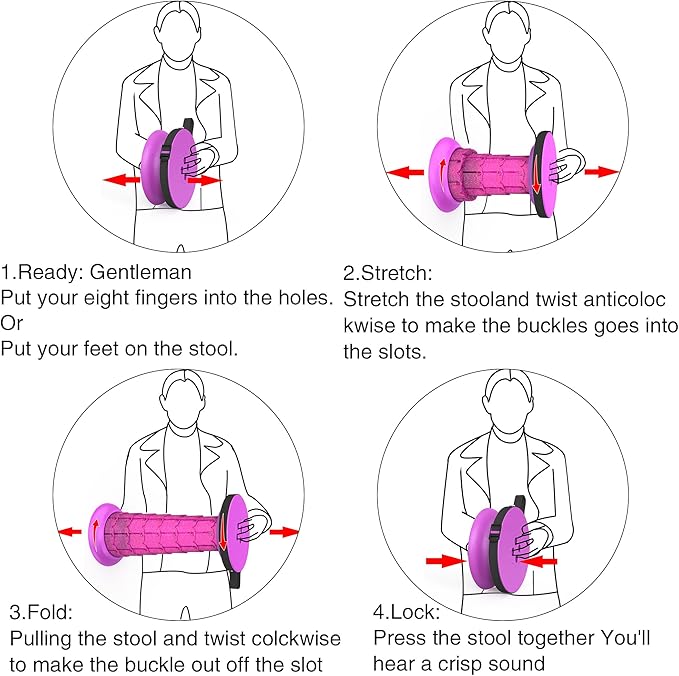 1.Ready: Gentleman
Put your eight fingers into the holes.
Or
Put your feet on the stool.

2.Stretch:
Stretch the stooland twist anticoloc kwise to make the buckles goes into the slots.

3.Fold:
Pulling the stool and twist colckwise to make the buckle out off the slot

4.Lock:
Press the stool together You'll hear a crisp sound