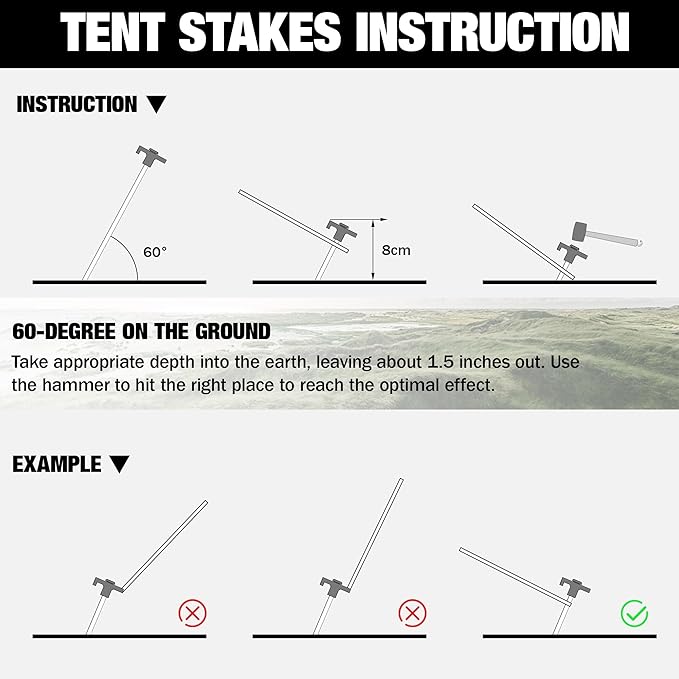 TENT STAKES INSTRUCTION

INSTRUCTION ▼

60°

8cm

60-DEGREE ON THE GROUND

Take appropriate depth into the earth, leaving about 1.5 inches out. Use the hammer to hit the right place to reach the optimal effect.

EXAMPLE ▼