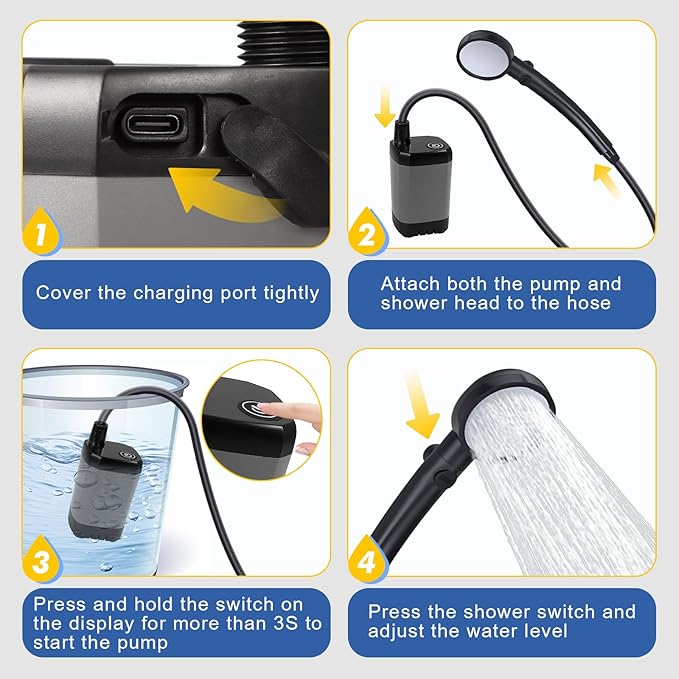 1

Cover the charging port tightly

2

Attach both the pump and shower head to the hose

3

Press and hold the switch on the display for more than 3S to start the pump

4

Press the shower switch and adjust the water level