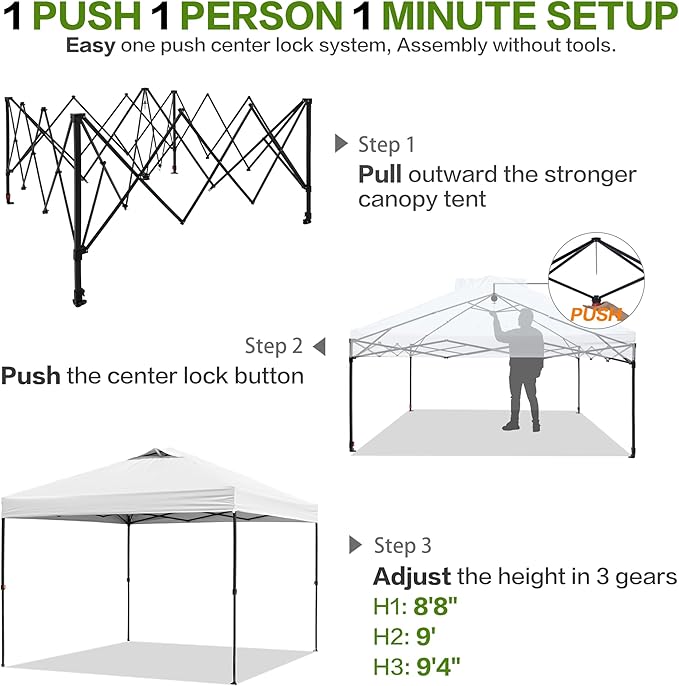 1 PUSH 1 PERSON 1 MINUTE SETUP
Easy one push center lock system, Assembly without tools.

Step 1
Pull outward the stronger canopy tent

PUSH

Step 2
Push the center lock button

Step 3
Adjust the height in 3 gears
H1: 8'8"
H2: 9'
H3: 9'4"