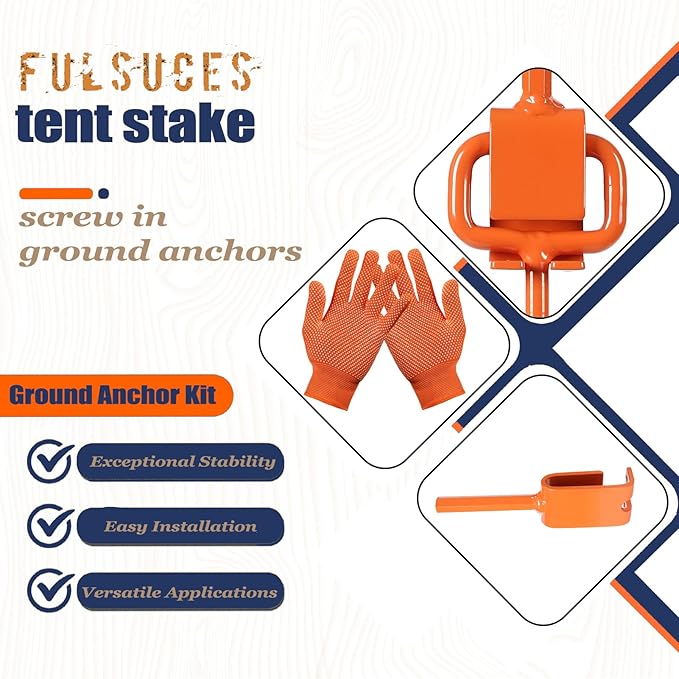 FULSUCES
tent stake

screw in
ground anchors

Ground Anchor Kit

Exceptional Stability

Easy Installation

Versatile Applications