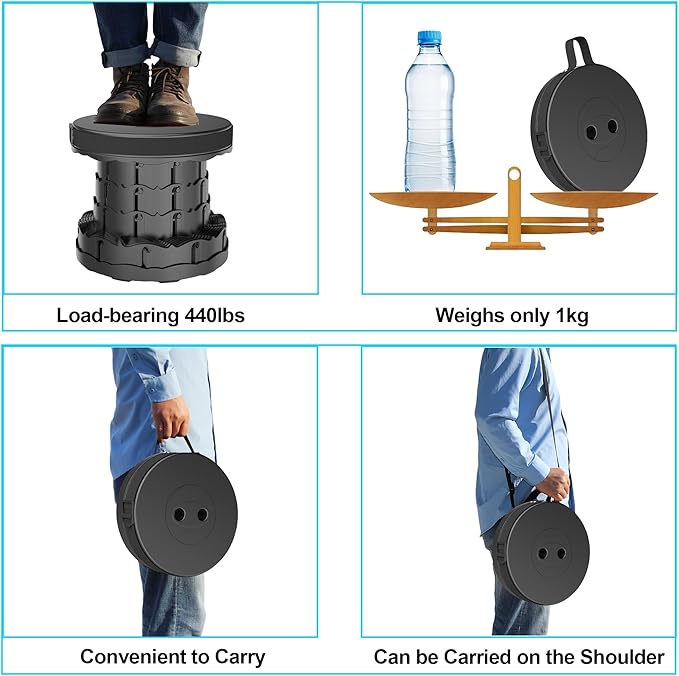 Load-bearing 440lbs

Weighs only 1kg

Convenient to Carry

Can be Carried on the Shoulder