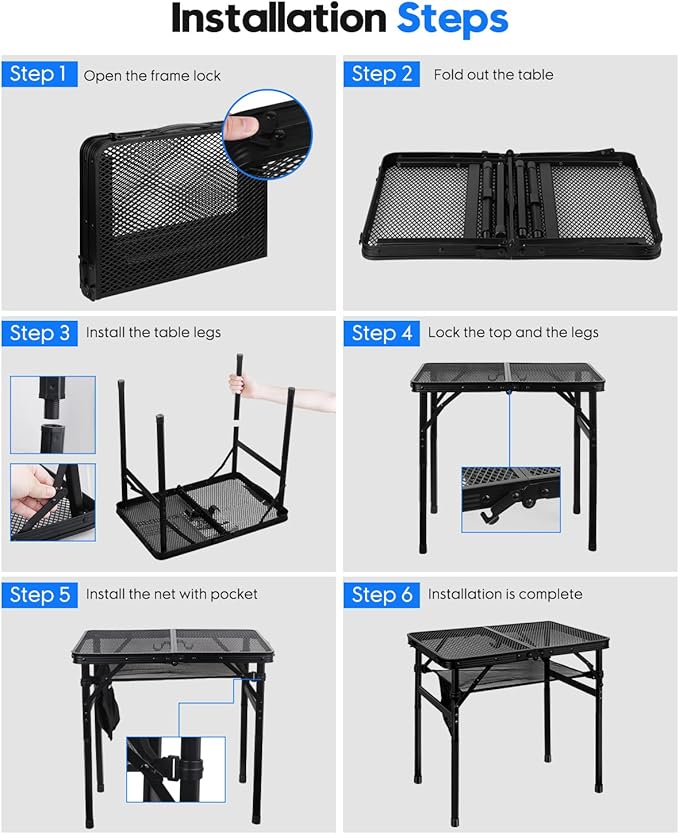 Installation Steps

Step 1 Open the frame lock

Step 2 Fold out the table

Step 3 Install the table legs

Step 4 Lock the top and the legs

Step 5 Install the net with pocket

Step 6 Installation is complete