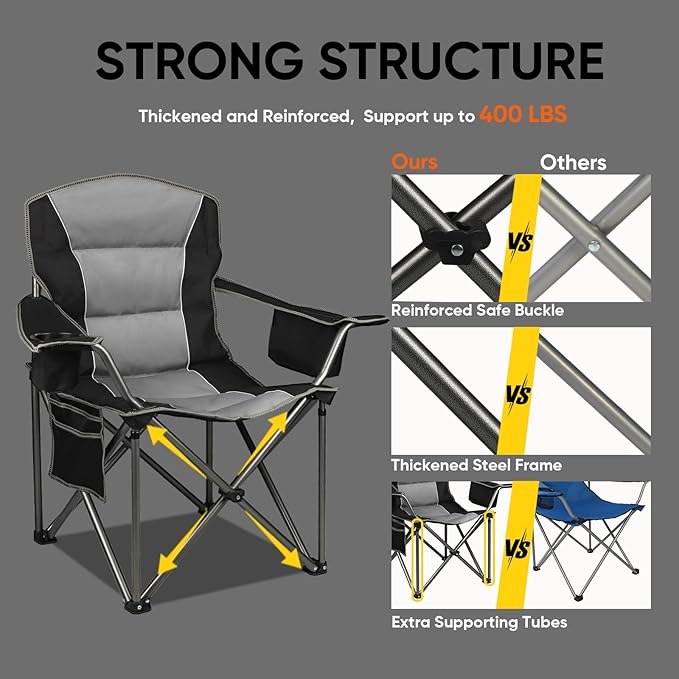 STRONG STRUCTURE

Thickened and Reinforced, Support up to 400 LBS

Ours Others

VS

Reinforced Safe Buckle

VS

Thickened Steel Frame

VS

Extra Supporting Tubes