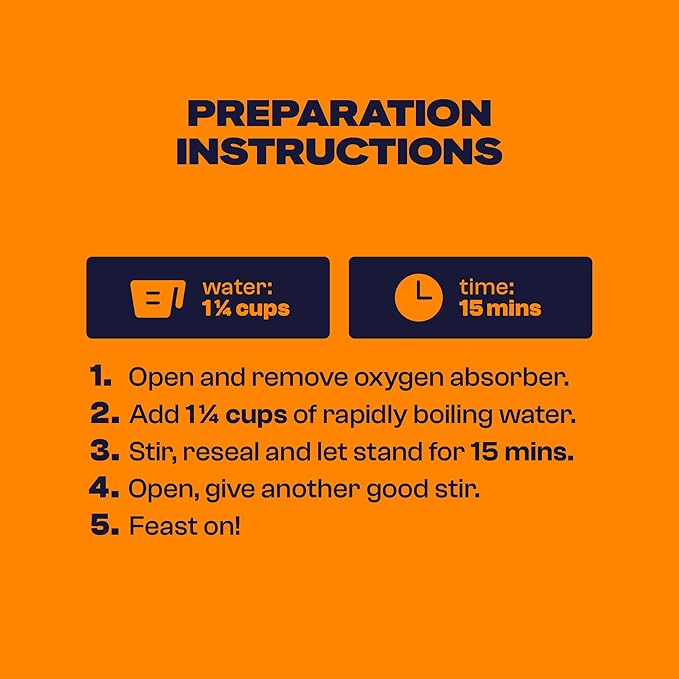 PREPARATION INSTRUCTIONS

water:
1¼ cups

time:
15 mins

1. Open and remove oxygen absorber.
2. Add 1¼ cups of rapidly boiling water.
3. Stir, reseal and let stand for 15 mins.
4. Open, give another good stir.
5. Feast on!