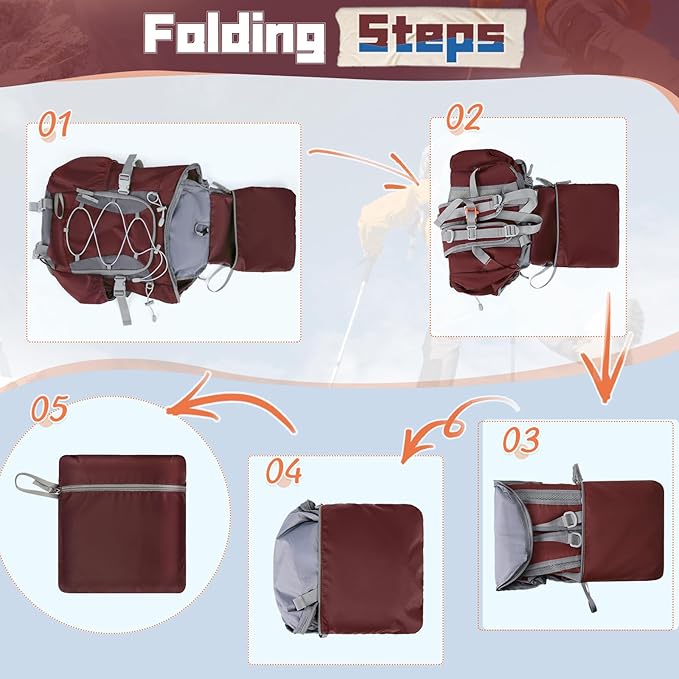 Folding Steps

01

02

03

04

05