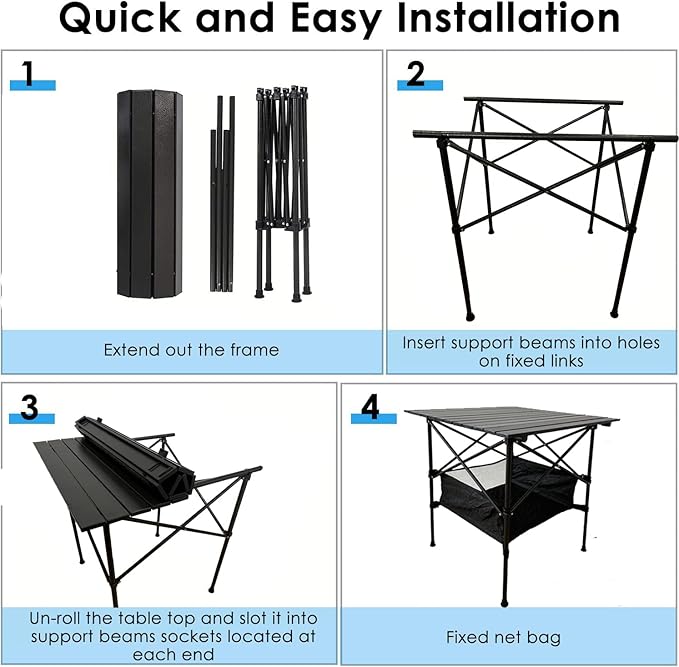 Quick and Easy Installation

1

Extend out the frame

2

Insert support beams into holes on fixed links

3

Un-roll the table top and slot it into support beams sockets located at each end

4

Fixed net bag