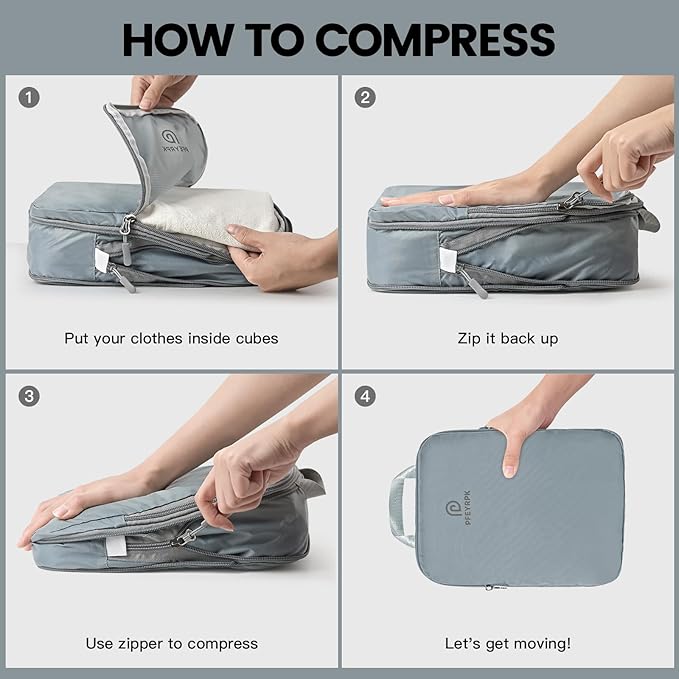 HOW TO COMPRESS

1

PFEYRPK

Put your clothes inside cubes

2

Zip it back up

3

Use zipper to compress

4

PFEYRPK

Let's get moving!