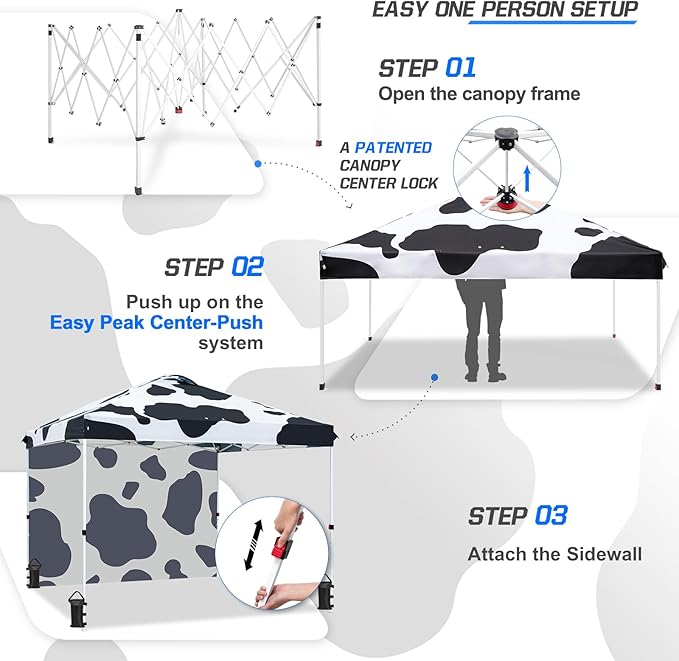 EASY ONE PERSON SETUP

STEP 01
Open the canopy frame

A PATENTED CANOPY CENTER LOCK

STEP 02
Push up on the Easy Peak Center-Push system

STEP 03
Attach the Sidewall