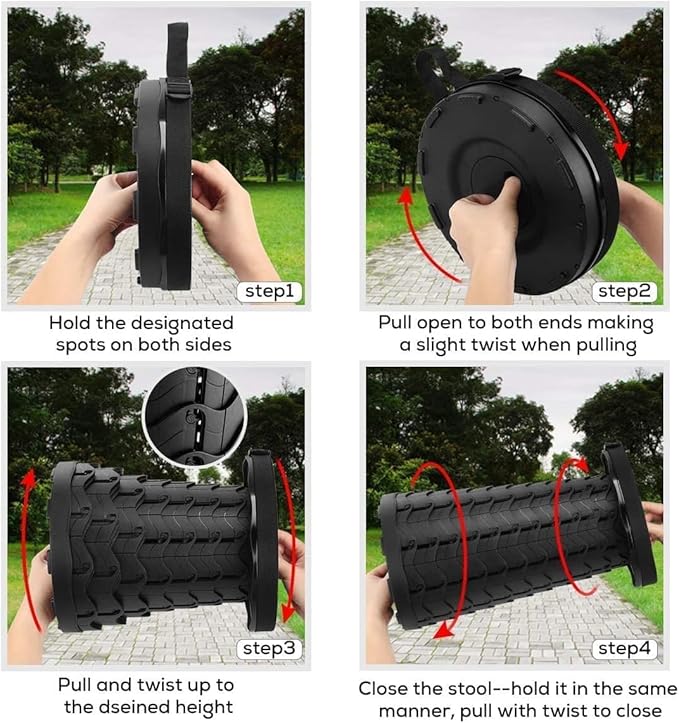 step1

Hold the designated spots on both sides

step2

Pull open to both ends making a slight twist when pulling

step3

Pull and twist up to the dseined height

step4

Close the stool--hold it in the same manner, pull with twist to close