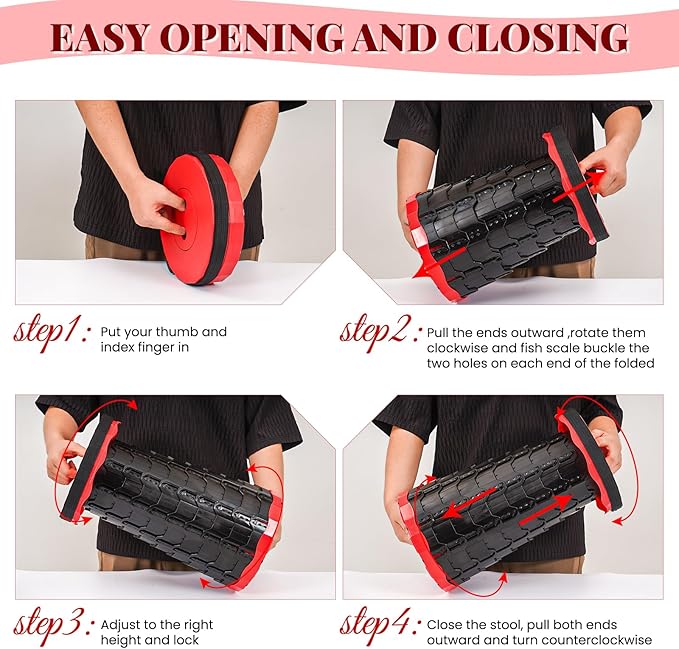 EASY OPENING AND CLOSING

step1: Put your thumb and index finger in

step2: Pull the ends outward ,rotate them clockwise and fish scale buckle the two holes on each end of the folded

step3: Adjust to the right height and lock

step4: Close the stool, pull both ends outward and turn counterclockwise