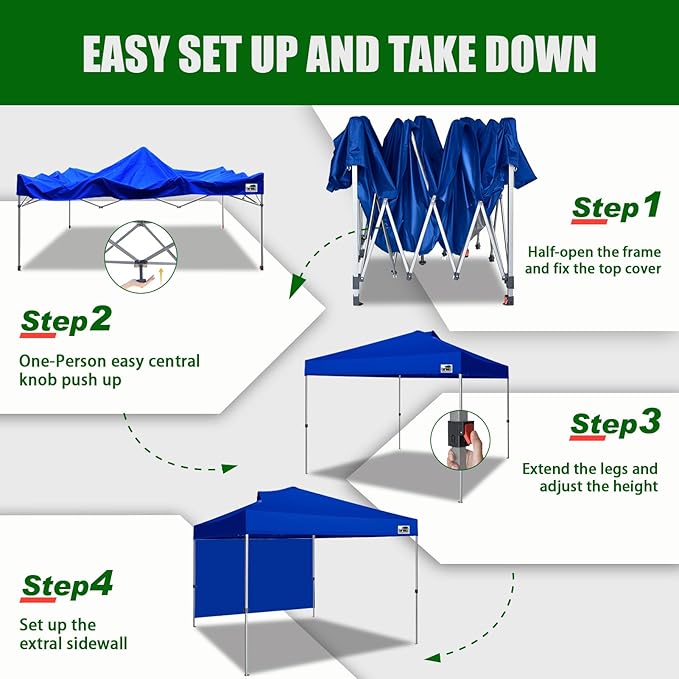 EASY SET UP AND TAKE DOWN

Step1
Half-open the frame and fix the top cover

Step2
One-Person easy central knob push up

Step3
Extend the legs and adjust the height

Step4
Set up the extral sidewall