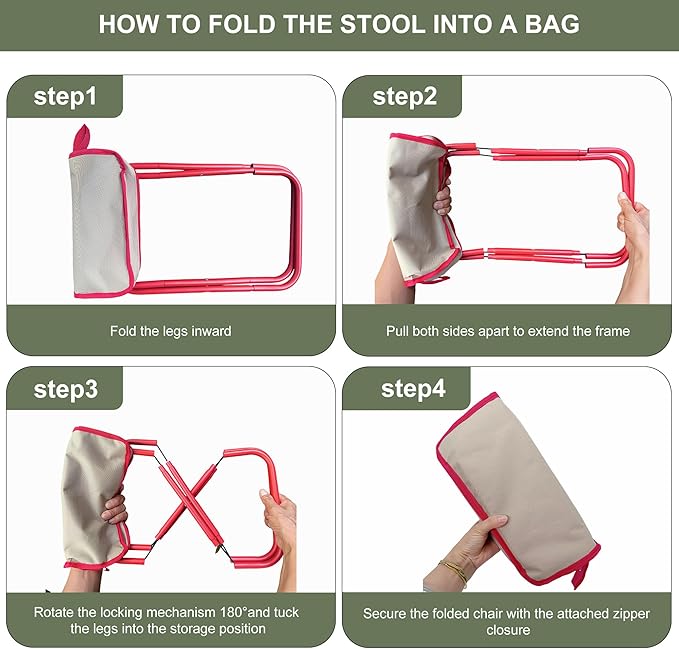 HOW TO FOLD THE STOOL INTO A BAG

step1

Fold the legs inward

step2

Pull both sides apart to extend the frame

step3

Rotate the locking mechanism 180°and tuck the legs into the storage position

step4

Secure the folded chair with the attached zipper closure