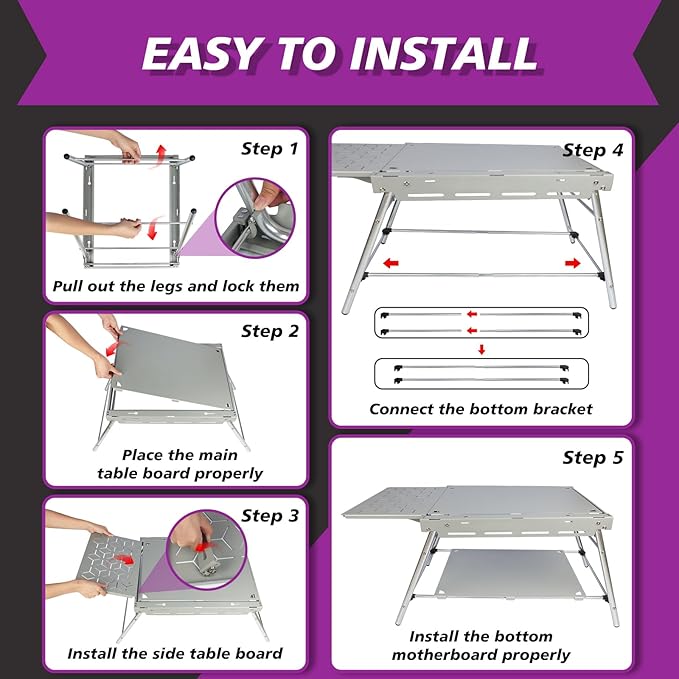 EASY TO INSTALL

Step 1

Pull out the legs and lock them

Step 2

Place the main table board properly

Step 3

Install the side table board

Step 4

Connect the bottom bracket

Step 5

Install the bottom motherboard properly