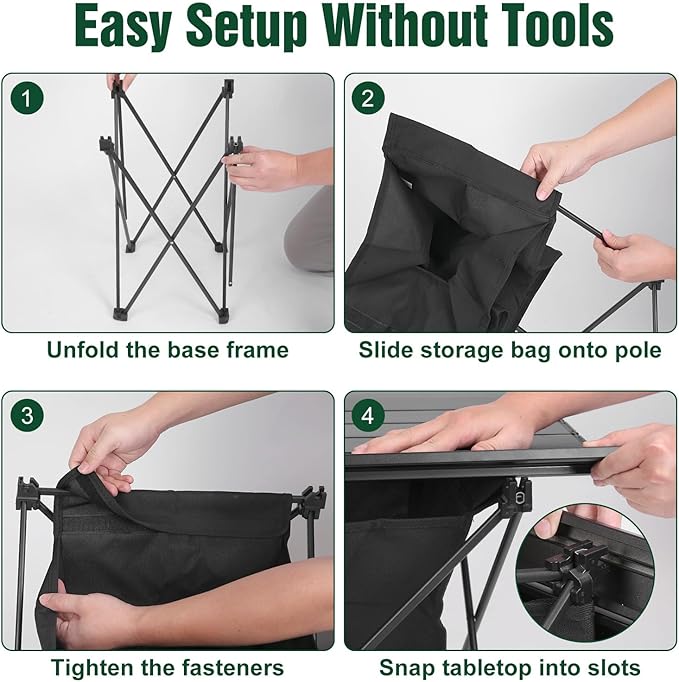 Easy Setup Without Tools

1

Unfold the base frame

2

Slide storage bag onto pole

3

Tighten the fasteners

4

Snap tabletop into slots