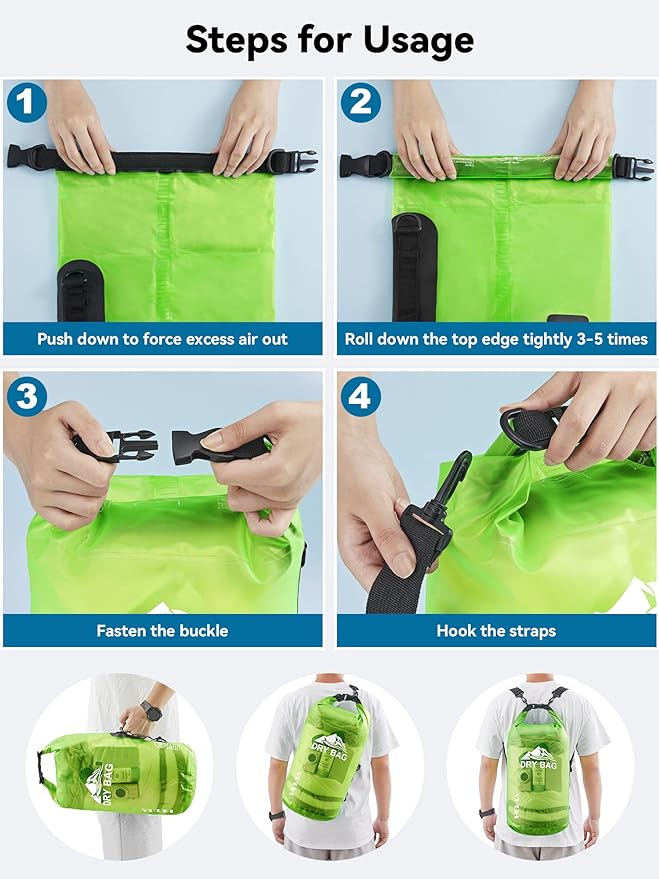 Steps for Usage

1

Push down to force excess air out

2

Roll down the top edge tightly 3-5 times

3

Fasten the buckle

4

Hook the straps

DRY BAG

DRY BAG

DRY BAG