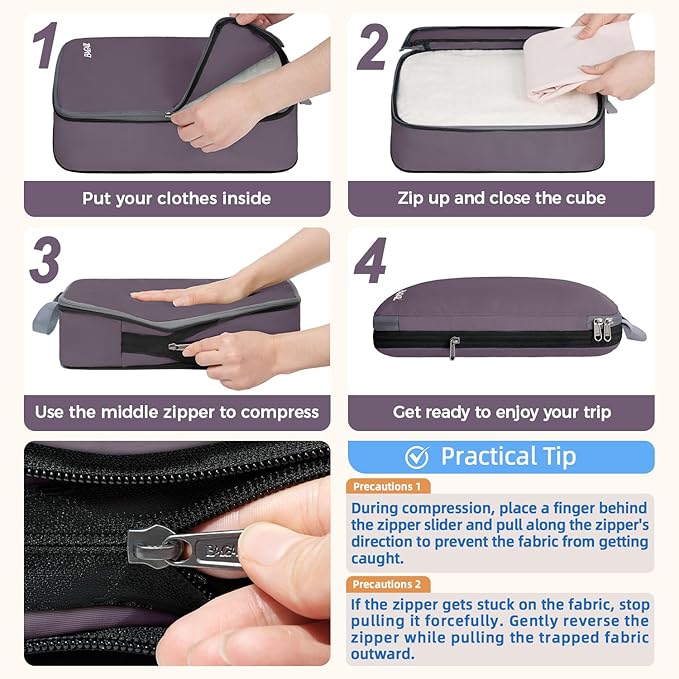 1

BAGAIL

Put your clothes inside

2

Zip up and close the cube

3

Use the middle zipper to compress

4

BAGAIL

Get ready to enjoy your trip

BAGAIL

Practical Tip

Precautions 1

During compression, place a finger behind the zipper slider and pull along the zipper's direction to prevent the fabric from getting caught.

Precautions 2

If the zipper gets stuck on the fabric, stop pulling it forcefully. Gently reverse the zipper while pulling the trapped fabric outward.