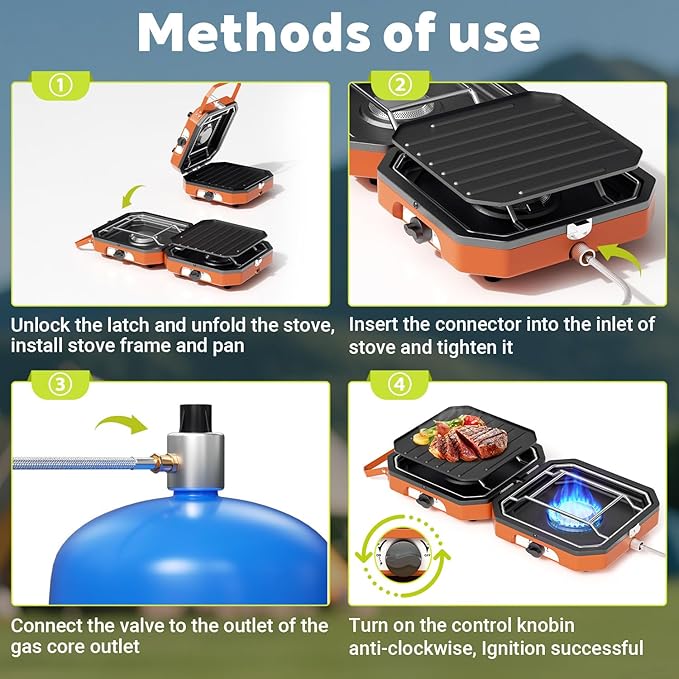 Methods of use

①

Unlock the latch and unfold the stove, install stove frame and pan

②

Insert the connector into the inlet of stove and tighten it

③

Connect the valve to the outlet of the gas core outlet

④

Turn on the control knobin anti-clockwise, Ignition successful