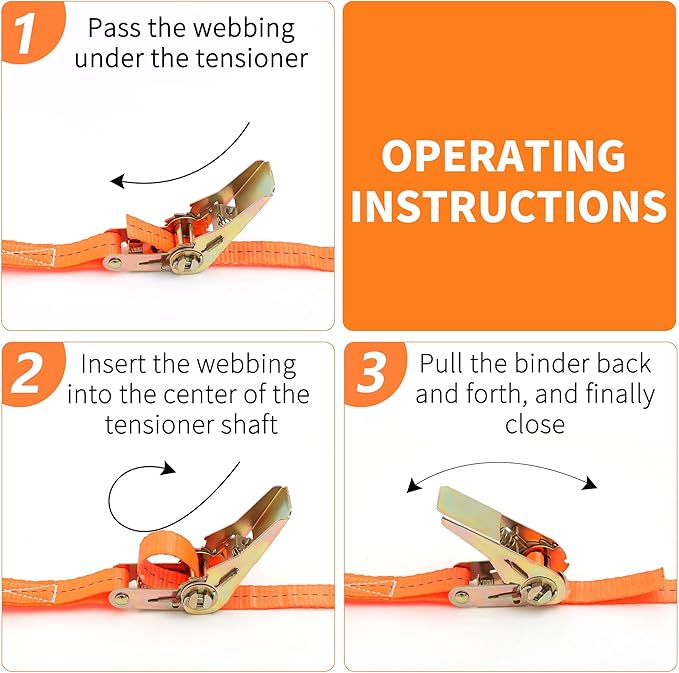 1 Pass the webbing under the tensioner

OPERATING INSTRUCTIONS

2 Insert the webbing into the center of the tensioner shaft

3 Pull the binder back and forth, and finally close