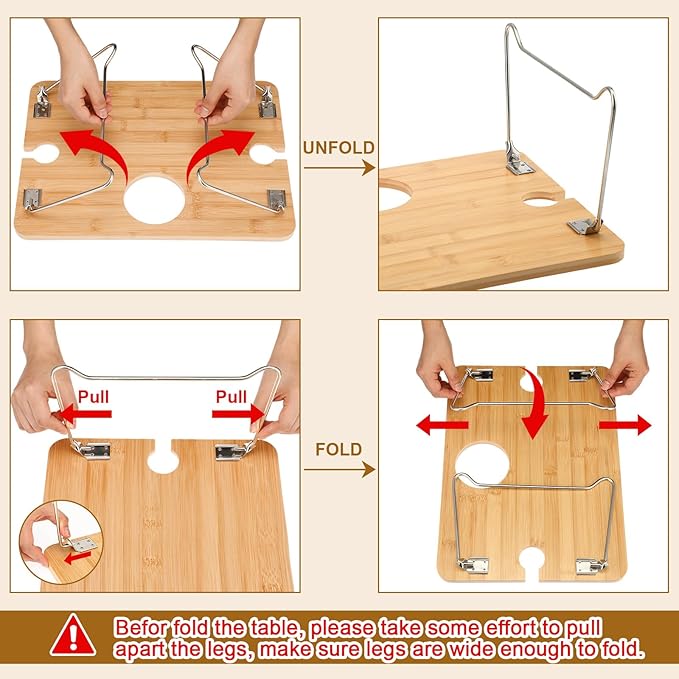 UNFOLD

Pull

Pull

FOLD

Befor fold the table, please take some effort to pull apart the legs, make sure legs are wide enough to fold.