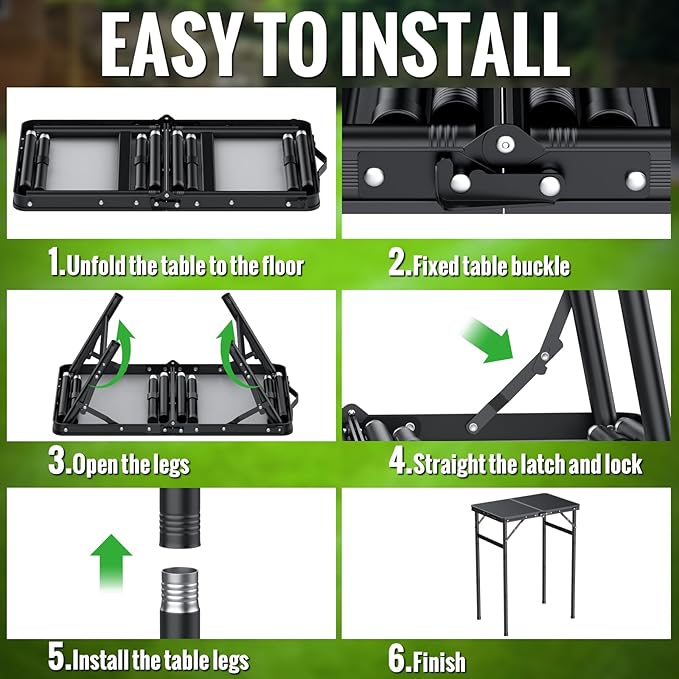 EASY TO INSTALL

1.Unfold the table to the floor

2.Fixed table buckle

3.Open the legs

4.Straight the latch and lock

5.Install the table legs

6.Finish