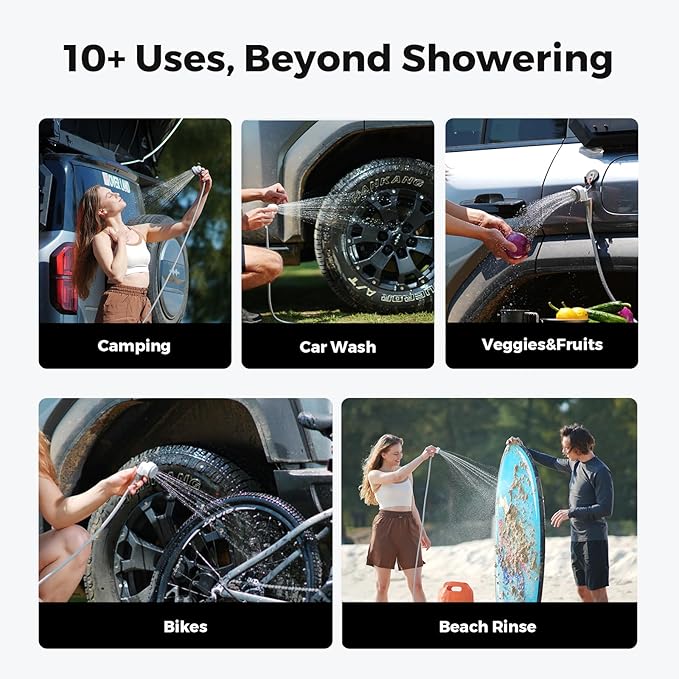 10+ Uses, Beyond Showering

Camping

Car Wash

Veggies&Fruits

Bikes

Beach Rinse