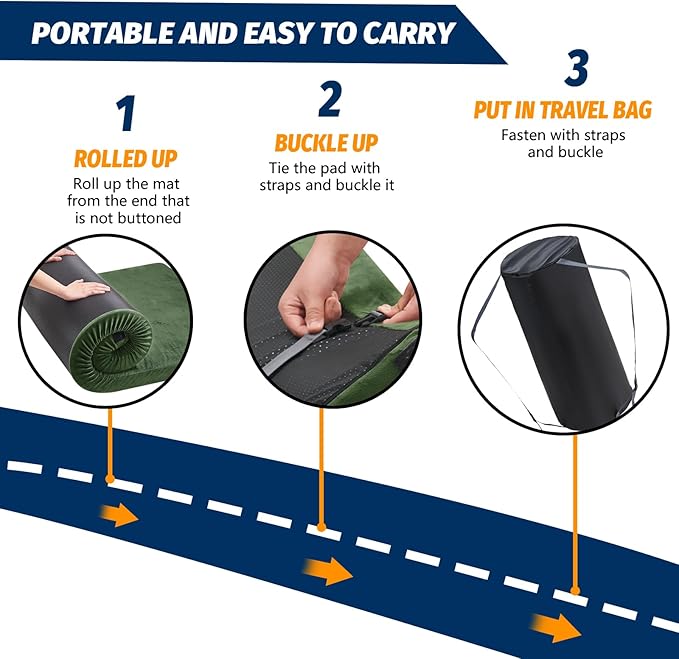 PORTABLE AND EASY TO CARRY

1
ROLLED UP
Roll up the mat from the end that is not buttoned

2
BUCKLE UP
Tie the pad with straps and buckle it

3
PUT IN TRAVEL BAG
Fasten with straps and buckle