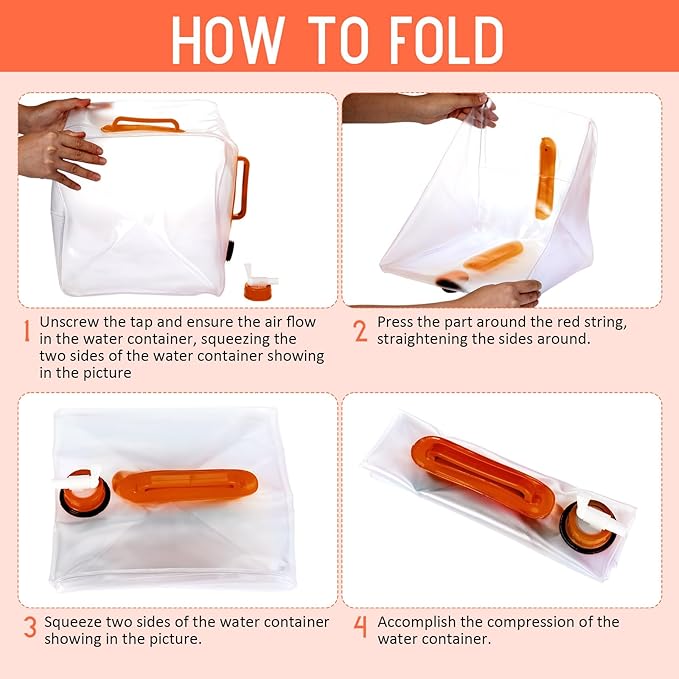 HOW TO FOLD

1 Unscrew the tap and ensure the air flow in the water container, squeezing the two sides of the water container showing in the picture

2 Press the part around the red string, straightening the sides around.

3 Squeeze two sides of the water container showing in the picture.

4 Accomplish the compression of the water container.