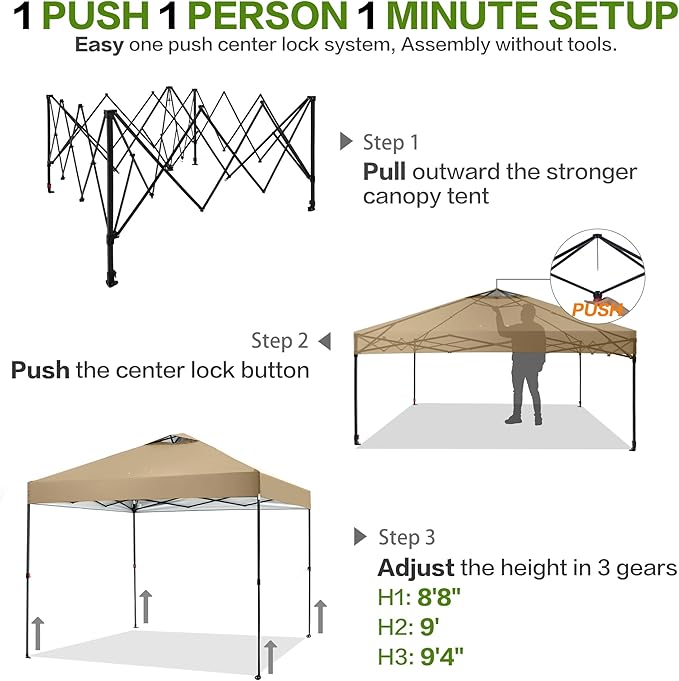 1 PUSH 1 PERSON 1 MINUTE SETUP
Easy one push center lock system, Assembly without tools.

Step 1
Pull outward the stronger canopy tent

PUSH

Step 2
Push the center lock button

Step 3
Adjust the height in 3 gears
H1: 8'8"
H2: 9'
H3: 9'4"