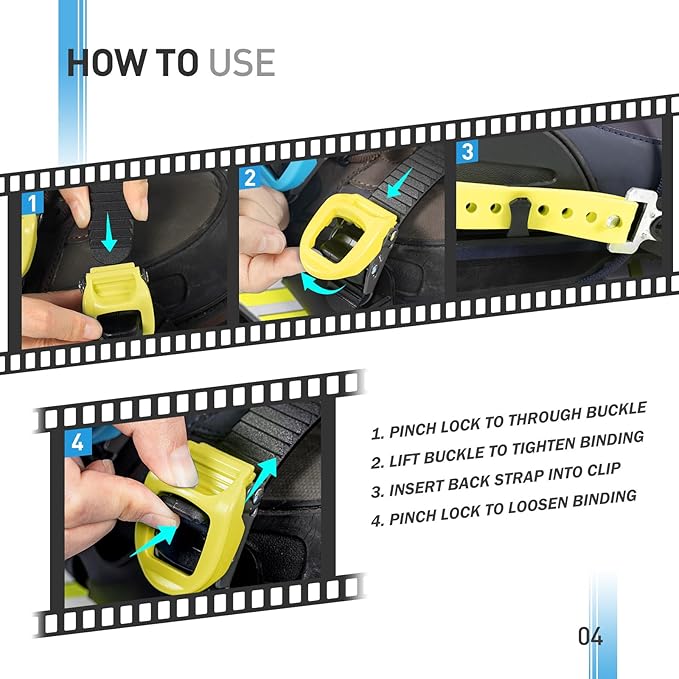 HOW TO USE

1

2

3

4

1. PINCH LOCK TO THROUGH BUCKLE
2. LIFT BUCKLE TO TIGHTEN BINDING
3. INSERT BACK STRAP INTO CLIP
4. PINCH LOCK TO LOOSEN BINDING

04