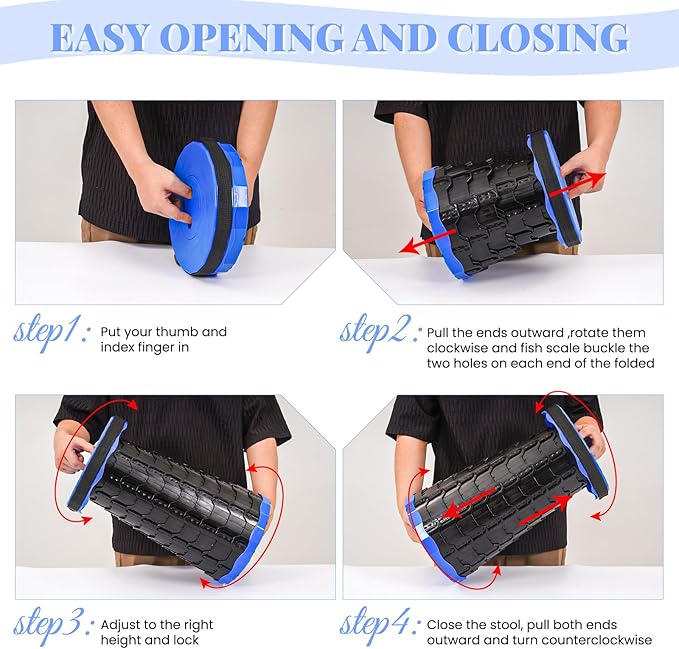 EASY OPENING AND CLOSING

step1: Put your thumb and index finger in

step2: Pull the ends outward ,rotate them clockwise and fish scale buckle the two holes on each end of the folded

step3: Adjust to the right height and lock

step4: Close the stool, pull both ends outward and turn counterclockwise