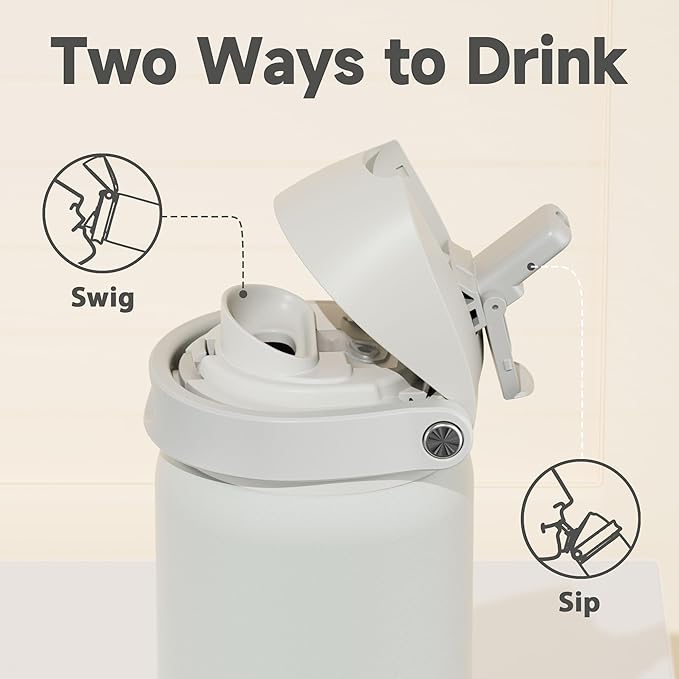 Two Ways to Drink

Swig

Sip