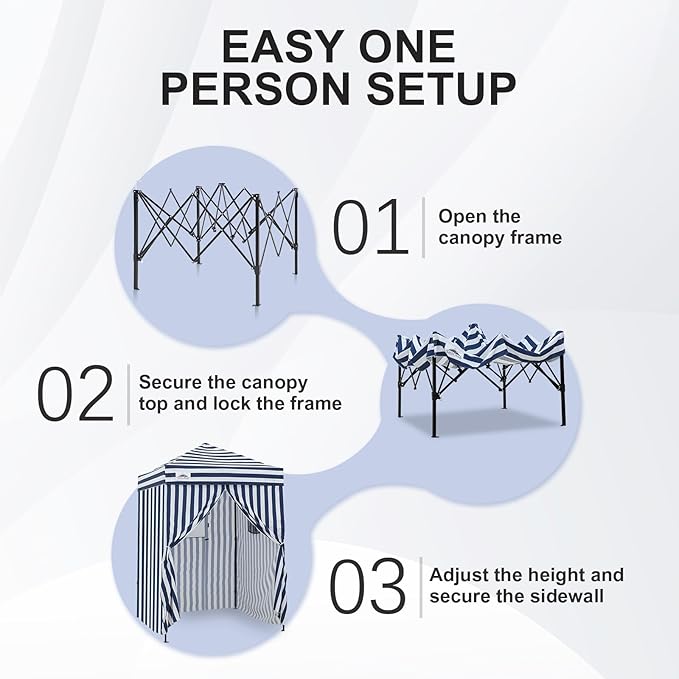 EASY ONE PERSON SETUP

01 Open the canopy frame

02 Secure the canopy top and lock the frame

03 Adjust the height and secure the sidewall