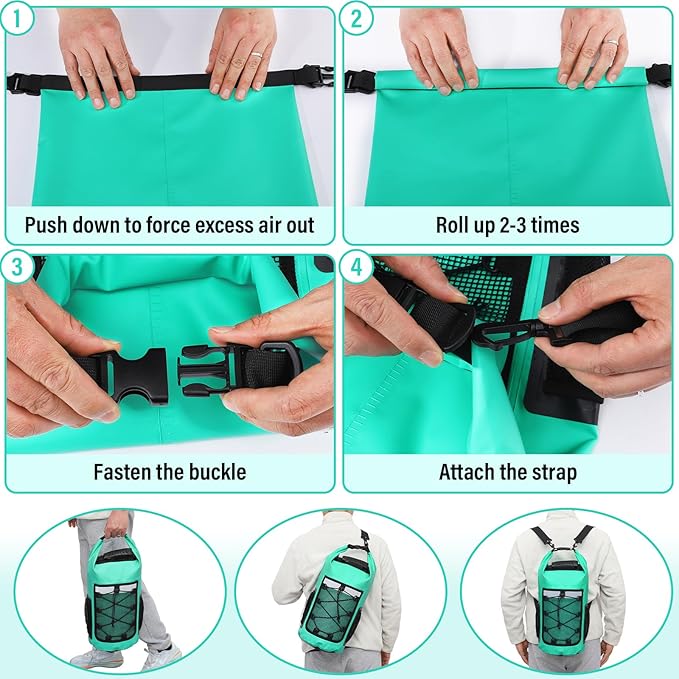 1

Push down to force excess air out

2

Roll up 2-3 times

3

Fasten the buckle

4

Attach the strap