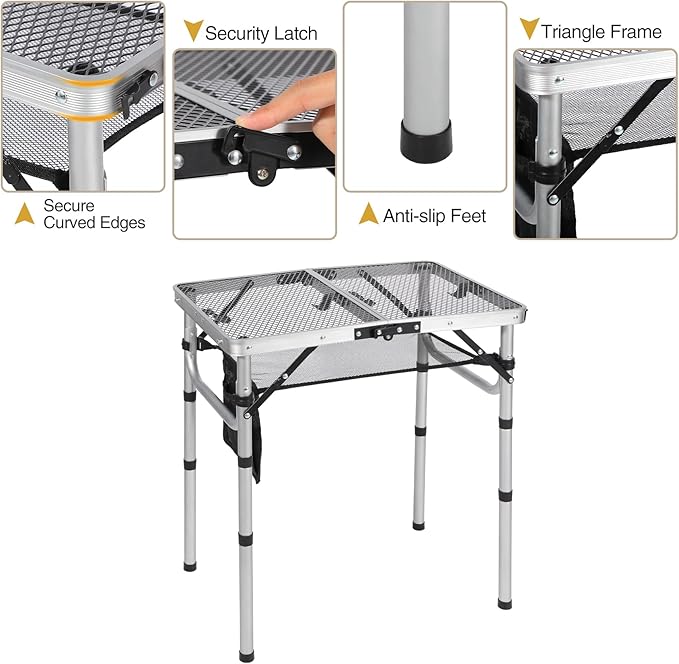 Security Latch

Triangle Frame

Secure Curved Edges

Anti-slip Feet