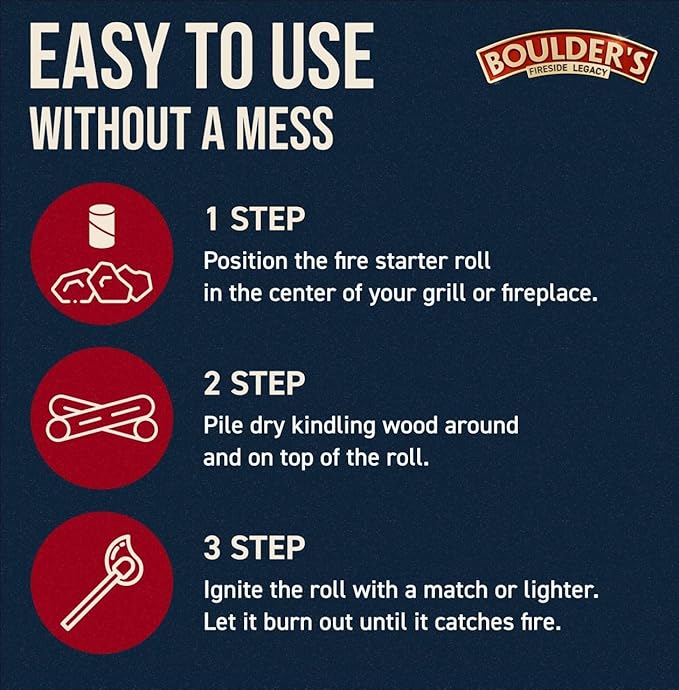 EASY TO USE
WITHOUT A MESS

BOULDER'S
FIRESIDE LEGACY

1 STEP
Position the fire starter roll in the center of your grill or fireplace.

2 STEP
Pile dry kindling wood around and on top of the roll.

3 STEP
Ignite the roll with a match or lighter. Let it burn out until it catches fire.