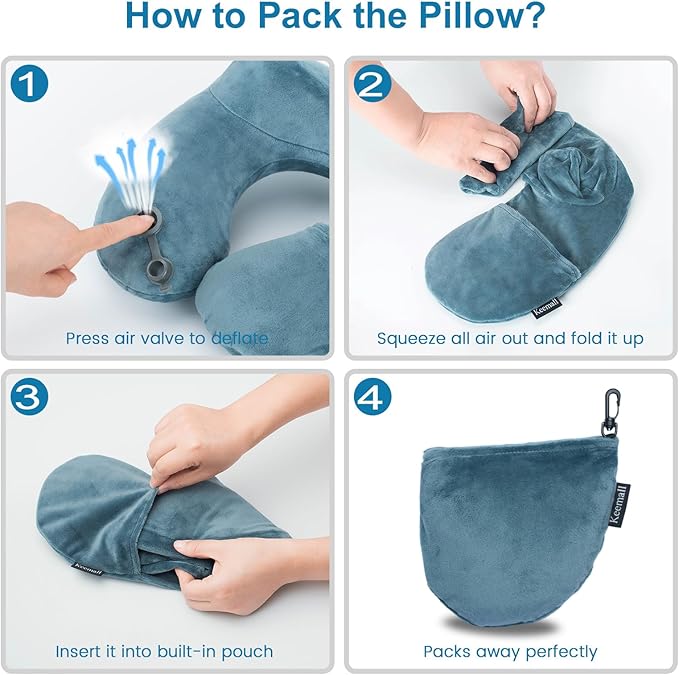 How to Pack the Pillow?

1

Press air valve to deflate

2

Keemall

Squeeze all air out and fold it up

3

Keemall

Insert it into built-in pouch

4

Keemall

Packs away perfectly