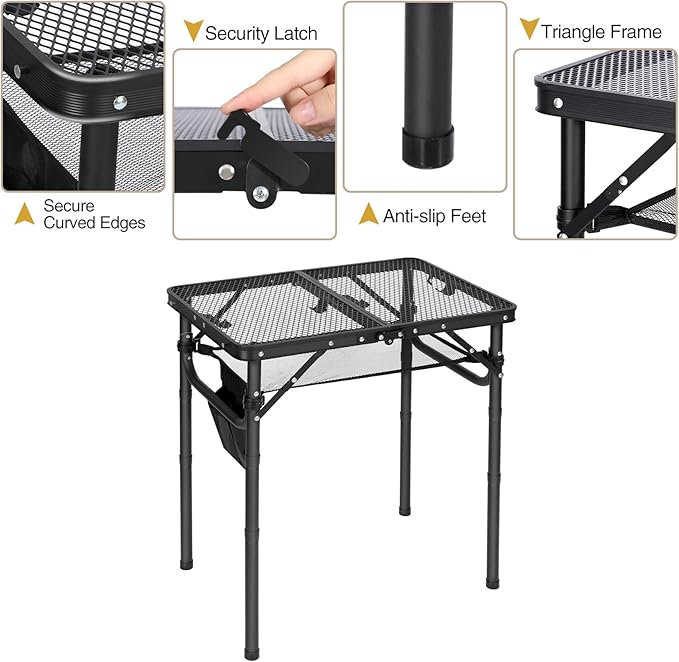 Security Latch

Triangle Frame

Secure Curved Edges

Anti-slip Feet