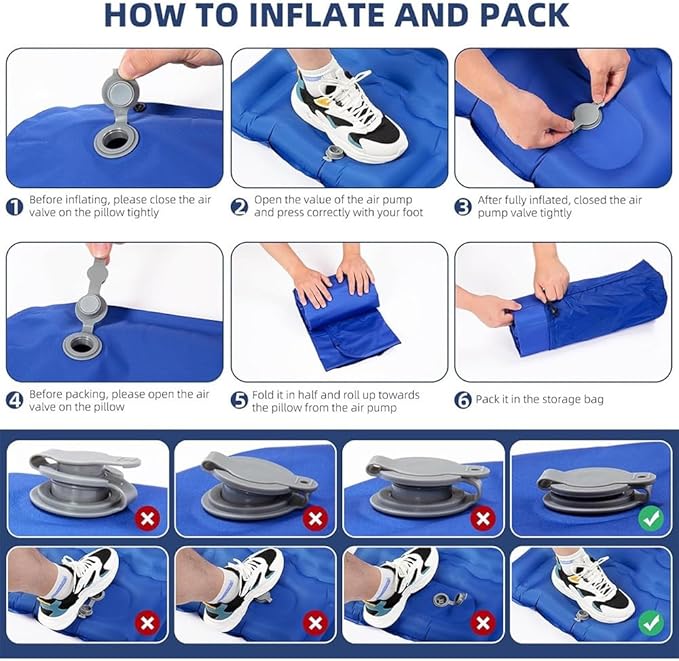 HOW TO INFLATE AND PACK

1 Before inflating, please close the air valve on the pillow tightly

2 Open the value of the air pump and press correctly with your foot

3 After fully inflated, closed the air pump valve tightly

4 Before packing, please open the air valve on the pillow

5 Fold it in half and roll up towards the pillow from the air pump

6 Pack it in the storage bag