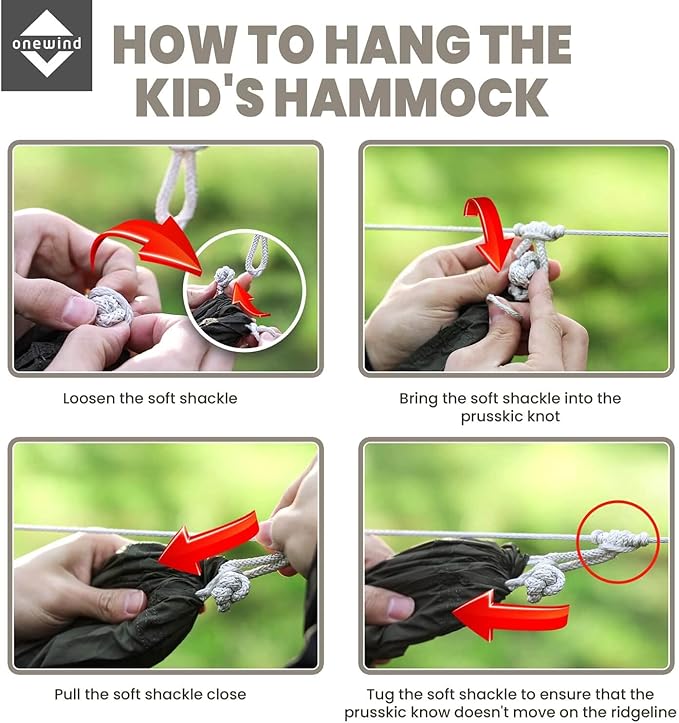 onewind

HOW TO HANG THE KID'S HAMMOCK

Loosen the soft shackle

Bring the soft shackle into the prusskic knot

Pull the soft shackle close

Tug the soft shackle to ensure that the prusskic know doesn't move on the ridgeline