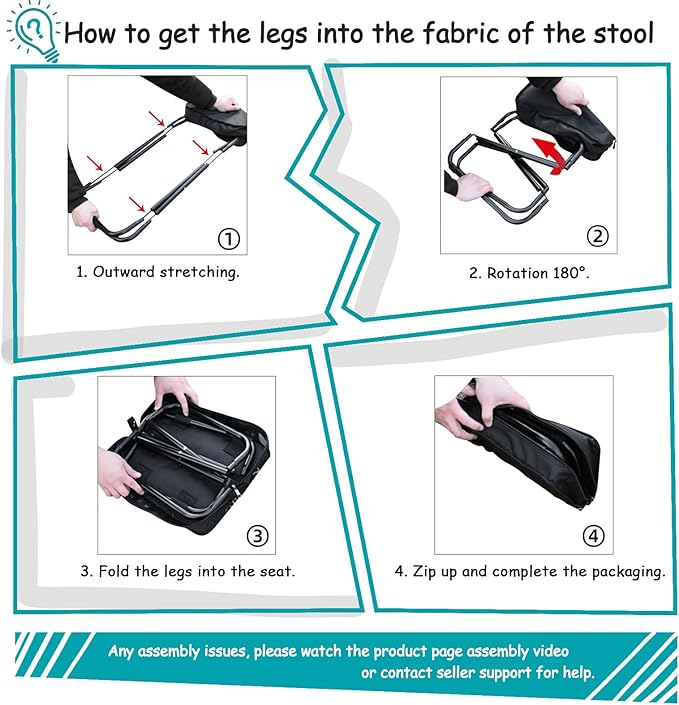 How to get the legs into the fabric of the stool

①

1. Outward stretching.

②

2. Rotation 180°.

③

3. Fold the legs into the seat.

④

4. Zip up and complete the packaging.

Any assembly issues, please watch the product page assembly video or contact seller support for help.